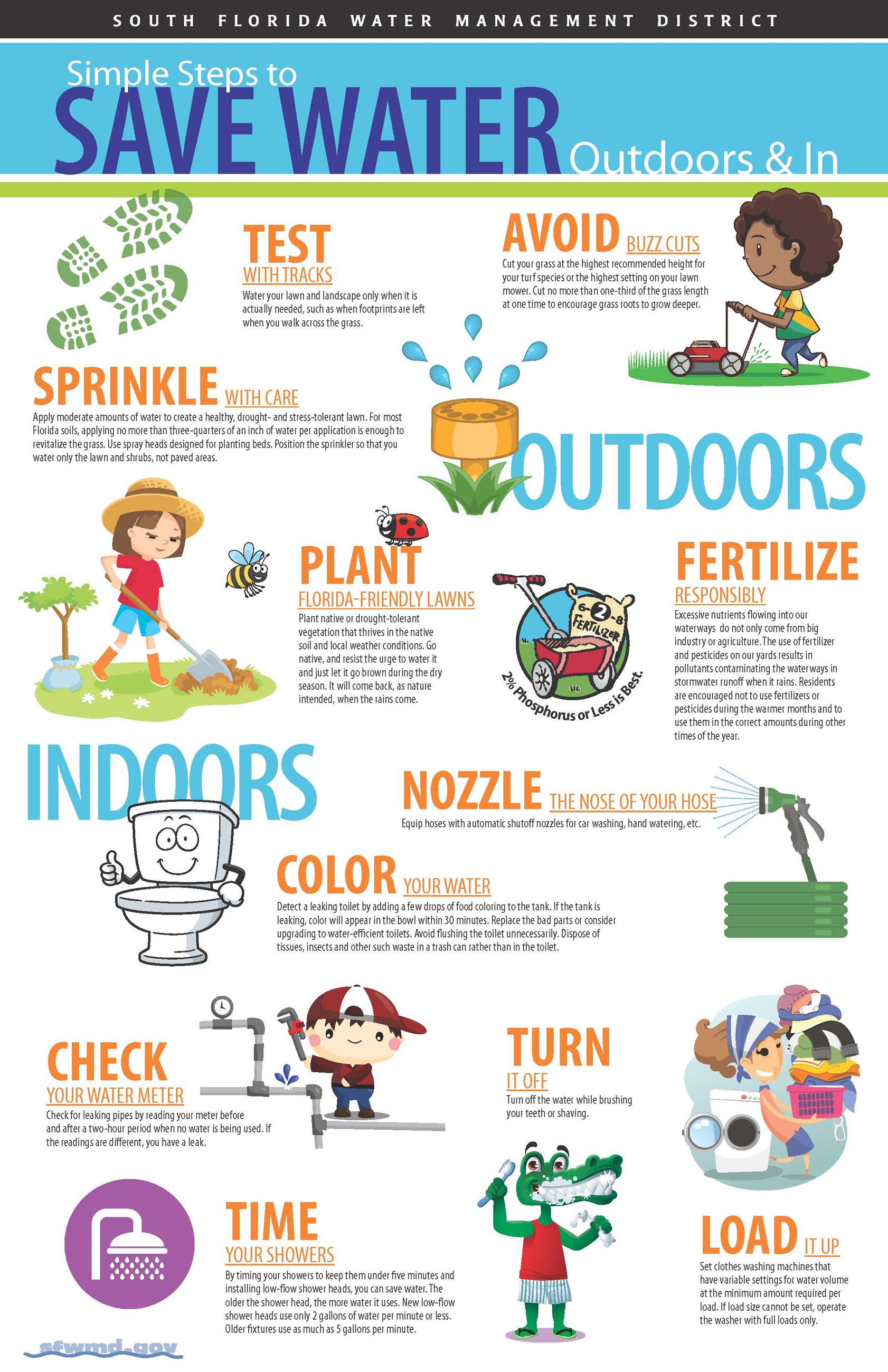 SOUTH FLORIDA WATER MANAGEMENT DISTRICT

Simple Steps to SAVE WATER Outdoors & In

TEST WITH TRACKS
Water your lawn and landscape only when it is actually needed, such as when footprints are left when you walk across the grass.

AVOID BUZZ CUTS
Cut your grass at the highest recommended height for your turf species or the highest setting on your lawn mower. Cut no more than one-third of the grass length at one time to encourage grass roots to grow deeper.

SPRINKLE WITH CARE
Apply moderate amounts of water to create a healthy, drought- and stress-tolerant lawn. For most Florida soils, applying no more than three-quarters of an inch of water per application is enough to revitalize the grass. Use spray heads designed for planting beds. Position the sprinkler so that you water only the lawn and shrubs, not paved areas.

OUTDOORS

PLANT FLORIDA-FRIENDLY LAWNS
Plant native or drought-tolerant vegetation that thrives in the native soil and local weather conditions. Go native, and resist the urge to water it and just let it go brown during the dry season. It will come back, as nature intended, when the rains come.

6-2-8 FERTILIZER
2% Phosphorus or Less is Best.

FERTILIZE RESPONSIBLY
Excessive nutrients flowing into our waterways do not only come from big industry or agriculture. The use of fertilizer and pesticides on our yards results in pollutants contaminating the waterways in stormwater runoff when it rains. Residents are encouraged not to use fertilizers or pesticides during the warmer months and to use them in the correct amounts during other times of the year.

INDOORS

NOZZLE THE NOSE OF YOUR HOSE
Equip hoses with automatic shutoff nozzles for car washing, hand watering, etc.

COLOR YOUR WATER
Detect a leaking toilet by adding a few drops of food coloring to the tank. If the tank is leaking, color will appear in the bowl within 30 minutes. Replace the bad parts or consider upgrading to water-efficient toilets. Avoid flushing the toilet unnecessarily. Dispose of tissues, insects and other such waste in a trash can rather than in the toilet.

CHECK YOUR WATER METER
Check for leaking pipes by reading your meter before and after a two-hour period when no water is being used. If the readings are different, you have a leak.

TURN IT OFF
Turn off the water while brushing your teeth or shaving.

TIME YOUR SHOWERS
By timing your showers to keep them under five minutes and installing low-flow shower heads, you can save water. The older the shower head, the more water it uses. New low-flow shower heads use only 2 gallons of water per minute or less. Older fixtures use as much as 5 gallons per minute.

LOAD IT UP
Set clothes washing machines that have variable settings for water volume at the minimum amount required per load. If load size cannot be set, operate the washer with full loads only.

sfwmd.gov